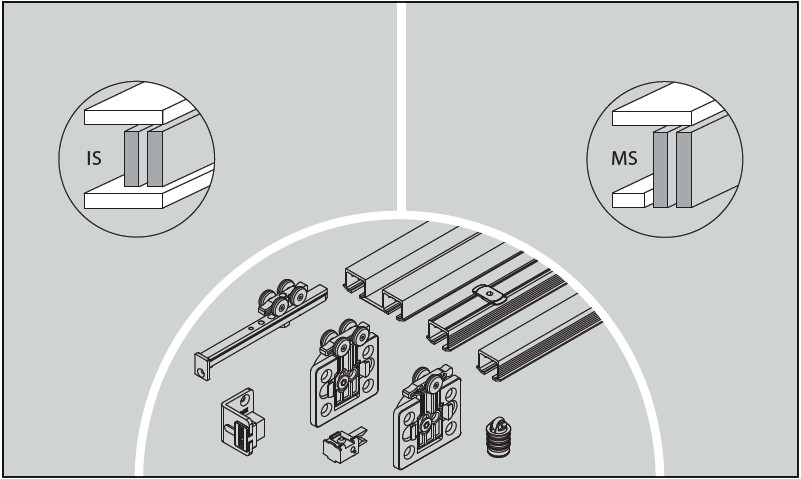 IS

MS